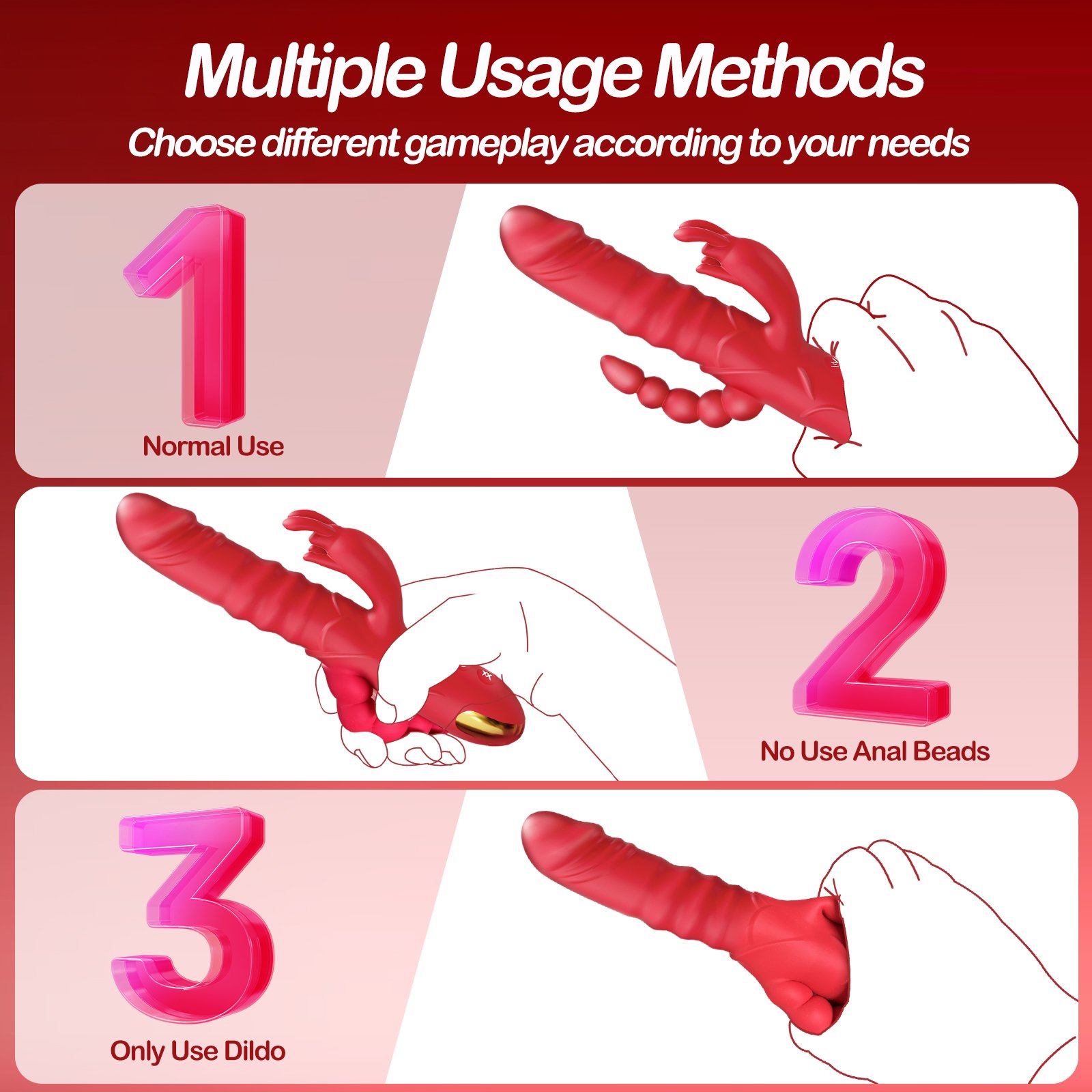 Multiple Usage Methods

Choose different gameplay according to your needs

1

Normal Use

2

No Use Anal Beads

3

Only Use Dildo